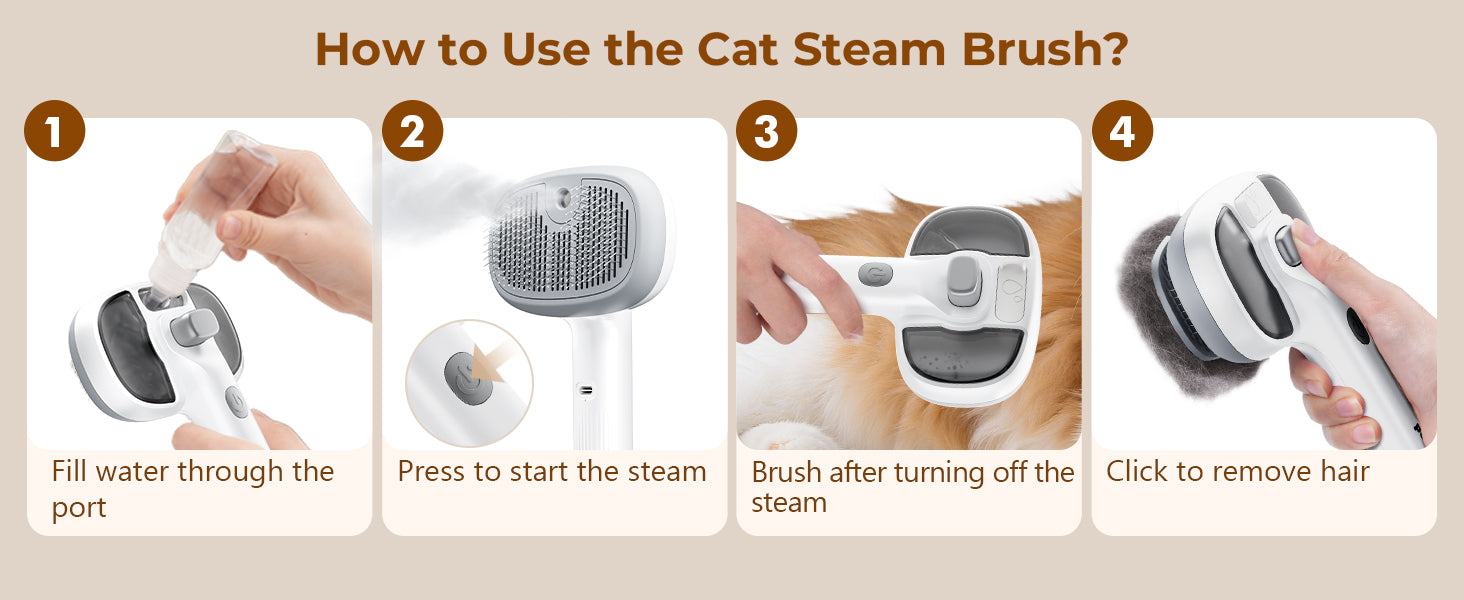 How to Use the Cat Steam Brush?

1
Fill water through the port

2
Press to start the steam

3
Brush after turning off the steam

4
Click to remove hair